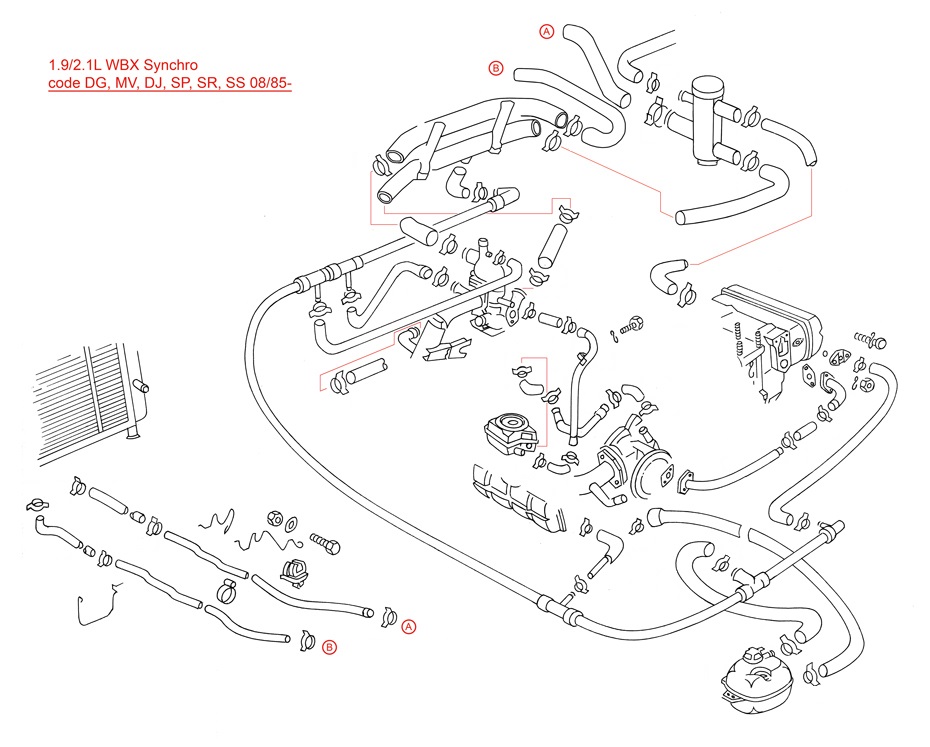 1.9/2.1L WBX Synchro
code DG, MV, DJ, SP, SR, SS 08/85-

A

B

A

B