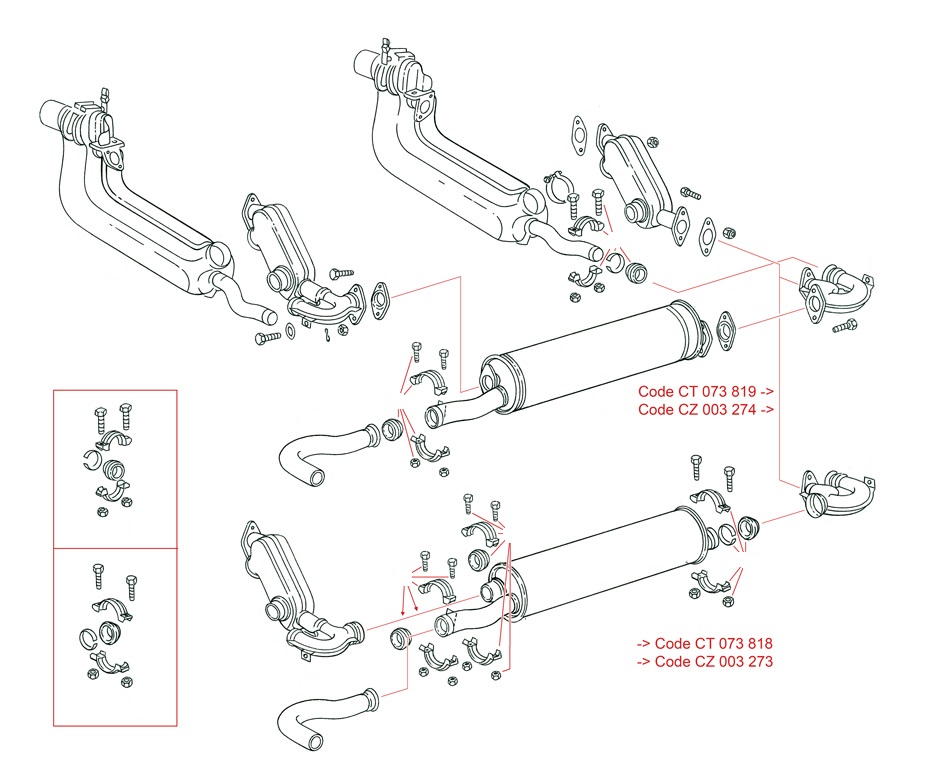 Code CT 073 819 ->
Code CZ 003 274 ->

-> Code CT 073 818
-> Code CZ 003 273