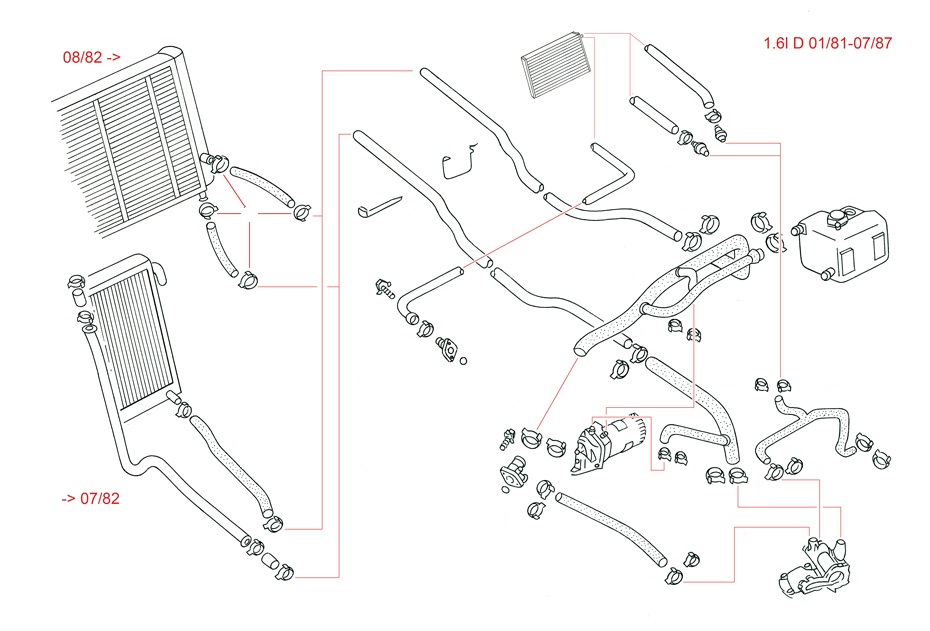 08/82 ->

1.6l D 01/81-07/87

-> 07/82